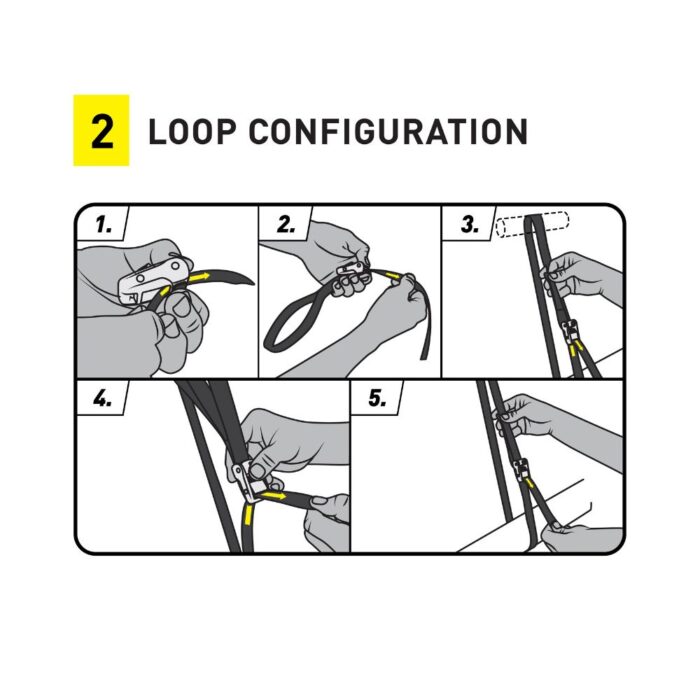 2 LOOP CONFIGURATION

1.

2.

3.

4.

5.