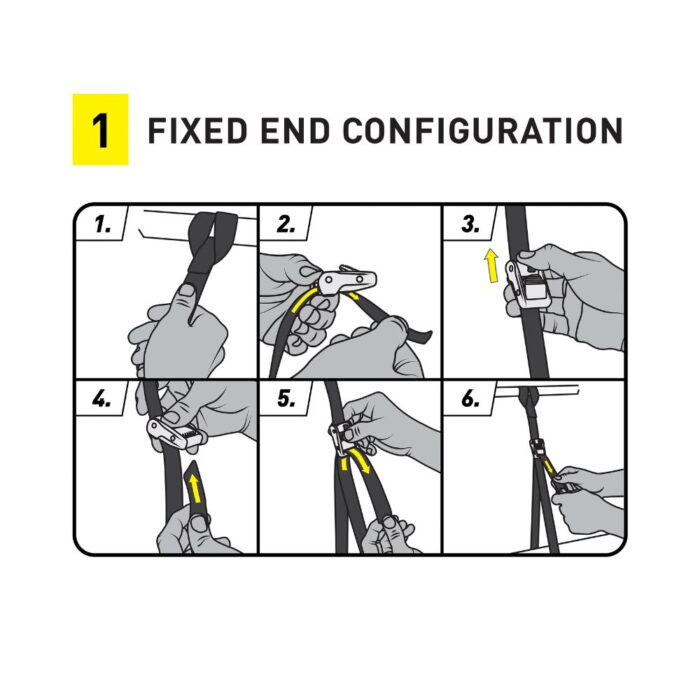 1 FIXED END CONFIGURATION

1.

2.

3.

4.

5.

6.