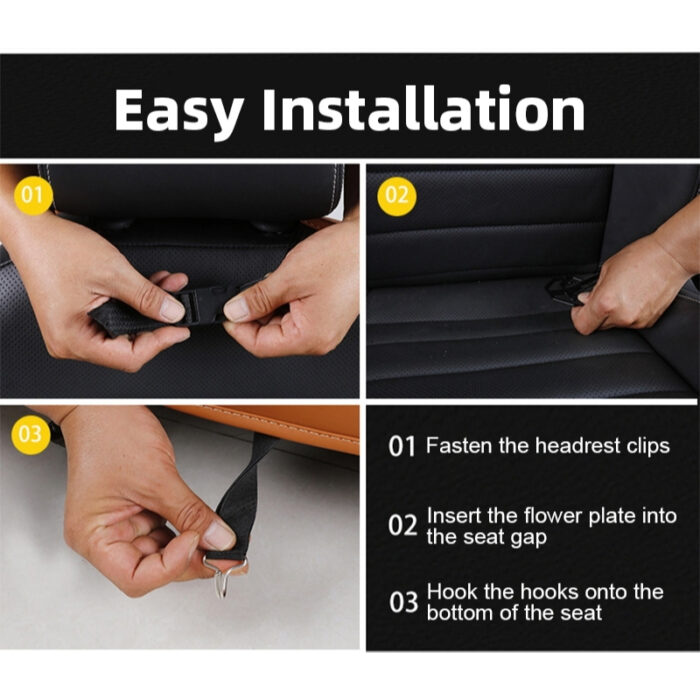 Easy Installation

01

02

03

01 Fasten the headrest clips

02 Insert the flower plate into the seat gap

03 Hook the hooks onto the bottom of the seat